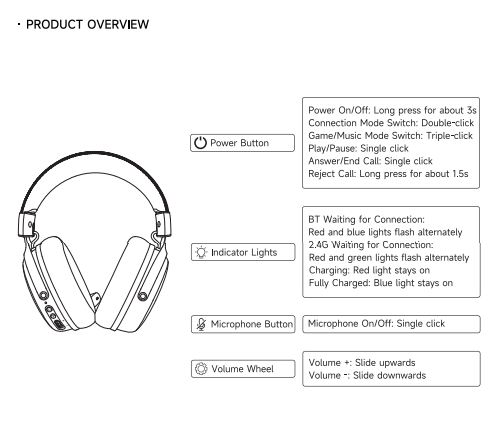 · PRODUCT OVERVIEW

Power Button

Power On/Off: Long press for about 3s
Connection Mode Switch: Double-click
Game/Music Mode Switch: Triple-click
Play/Pause: Single click
Answer/End Call: Single click
Reject Call: Long press for about 1.5s

Indicator Lights

BT Waiting for Connection:
Red and blue lights flash alternately
2.4G Waiting for Connection:
Red and green lights flash alternately
Charging: Red light stays on
Fully Charged: Blue light stays on

Microphone Button

Microphone On/Off: Single click

Volume Wheel

Volume +: Slide upwards
Volume -: Slide downwards